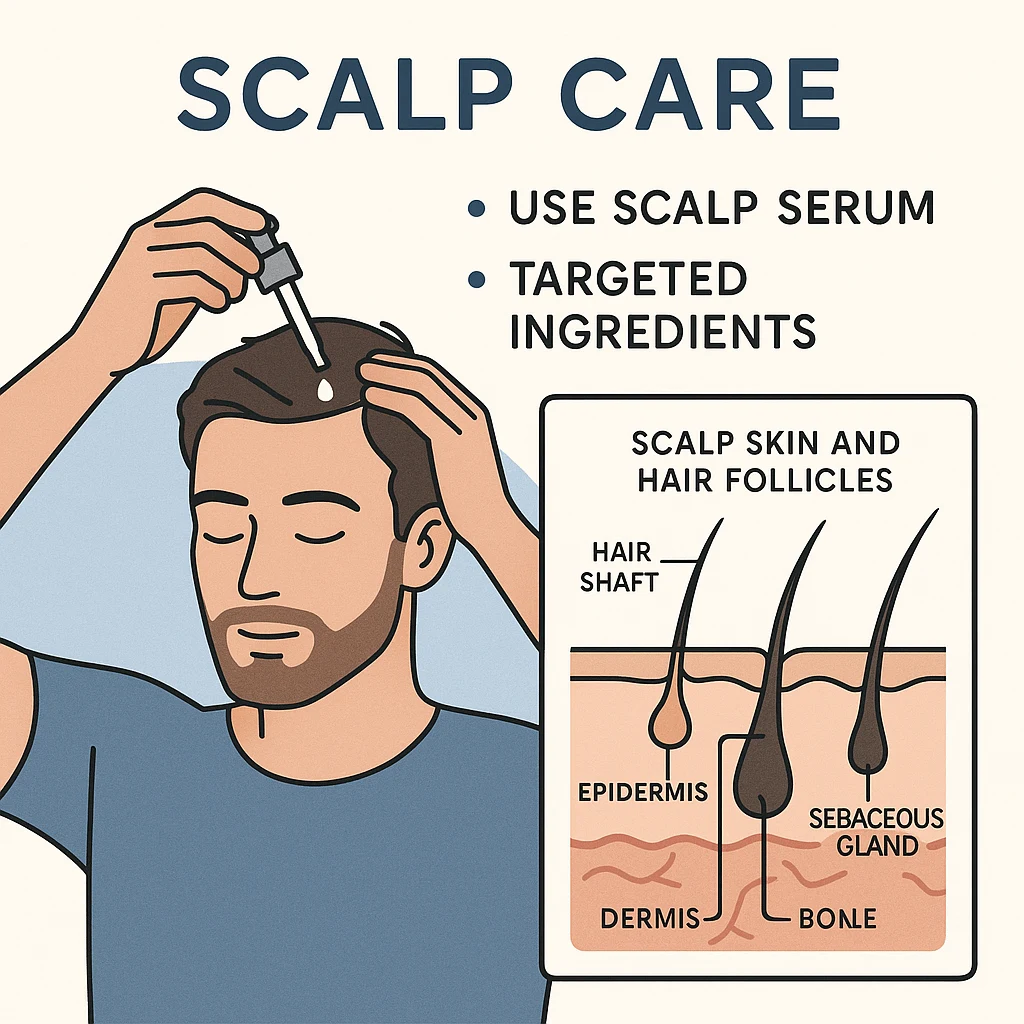 SCALP CARE

• USE SCALP SERUM
• TARGETED INGREDIENTS

SCALP SKIN AND HAIR FOLLICLES

HAIR SHAFT

EPIDERMIS

SEBACEOUS GLAND

DERMIS

BONLE